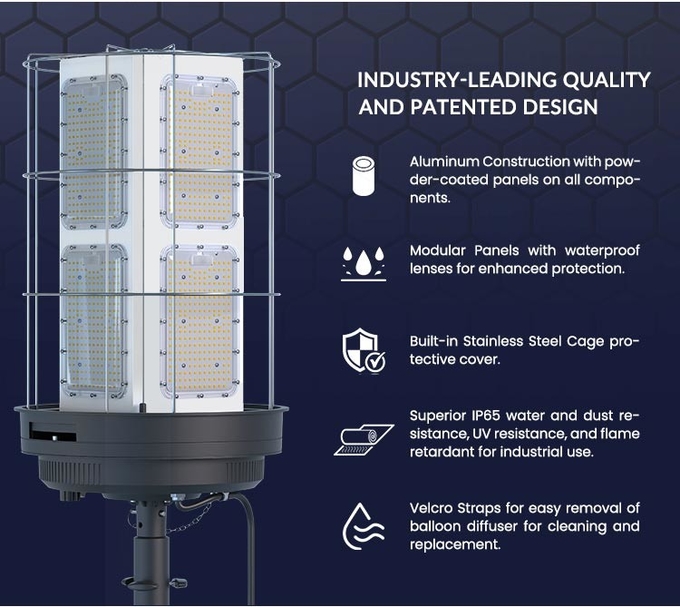 INDUSTRY-LEADING QUALITY AND PATENTED DESIGN

Aluminum Construction with powder-coated panels on all components.

Modular Panels with waterproof lenses for enhanced protection.

Built-in Stainless Steel Cage protective cover.

Superior IP65 water and dust resistance, UV resistance, and flame retardant for industrial use.

Velcro Straps for easy removal of balloon diffuser for cleaning and replacement.