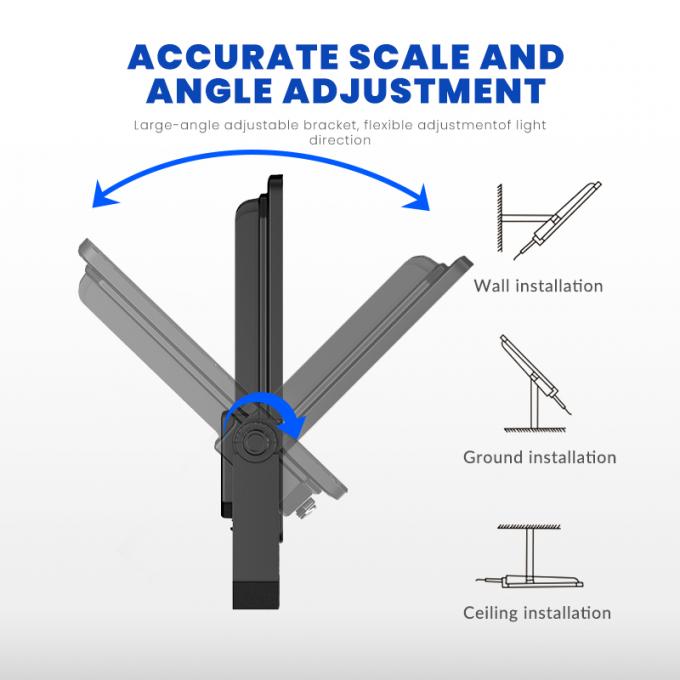 ACCURATE SCALE AND ANGLE ADJUSTMENT

Large-angle adjustable bracket, flexible adjustmentof light direction

Wall installation

Ground installation

Ceiling installation